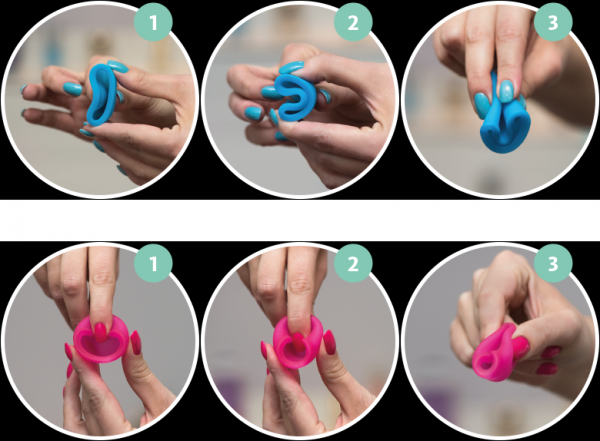 1
2
3
1
2
3