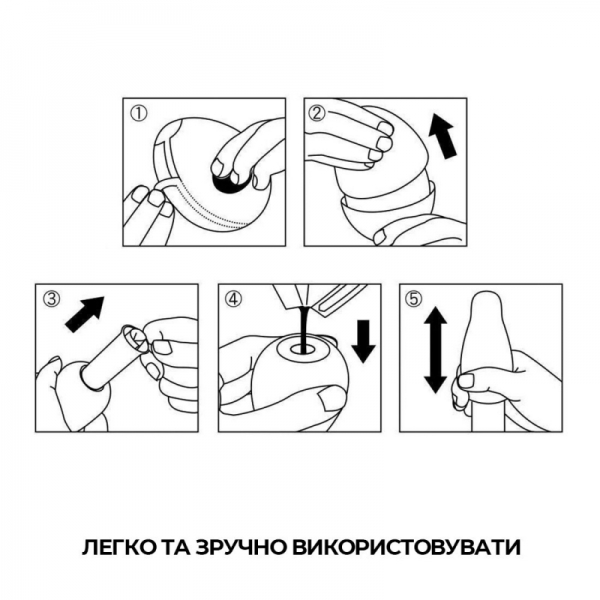 ①

②

③

④

⑤

ЛЕГКО ТА ЗРУЧНО ВИКОРИСТОВУВАТИ